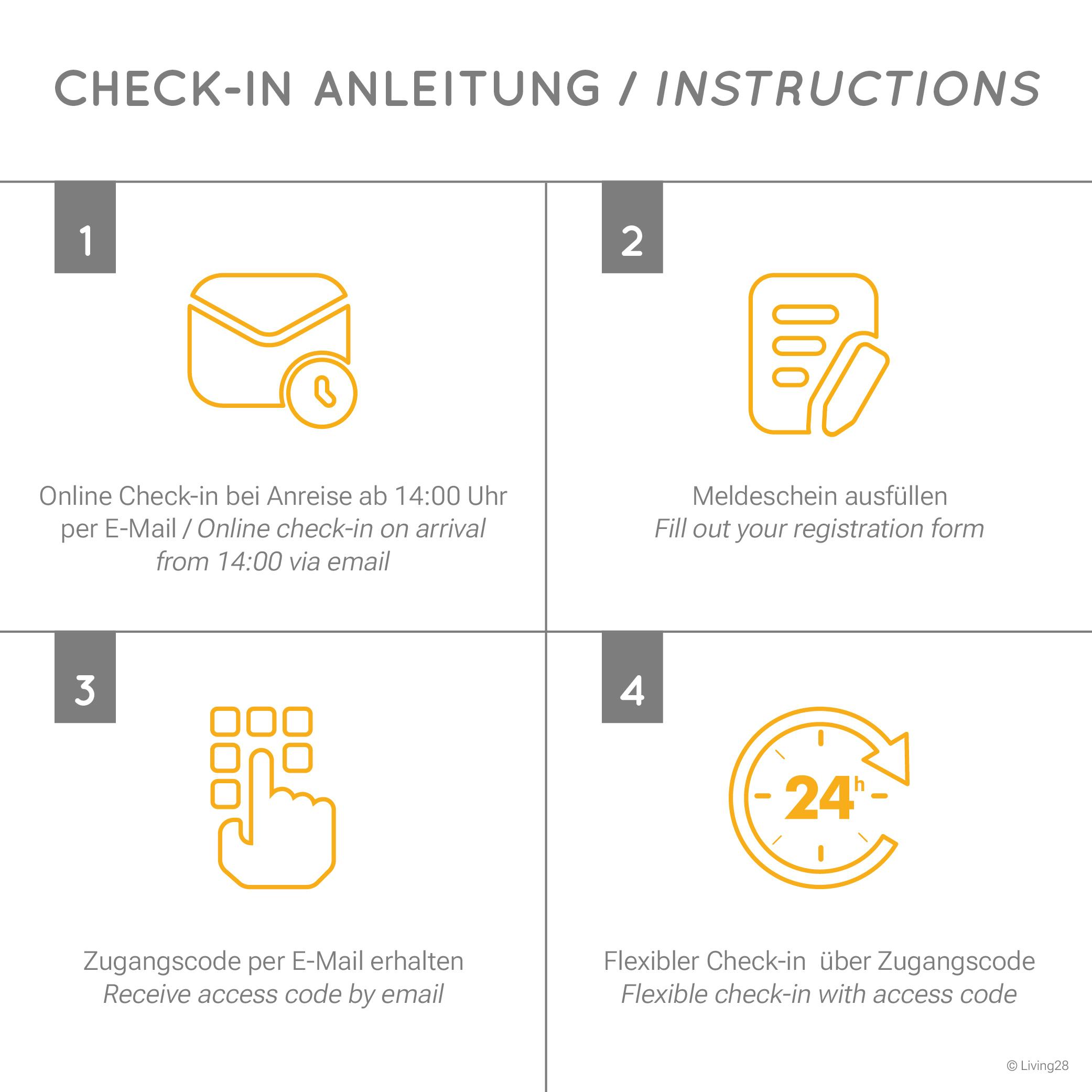 CHECK-IN ANLEITUNG / INSTRUCTIONS

1

Online Check-in bei Anreise ab 14:00 Uhr per E-Mail / Online check-in on arrival from 14:00 via email

2

Meldeschein ausfüllen
Fill out your registration form

3

Zugangscode per E-Mail erhalten
Receive access code by email

4

24h

Flexibler Check-in über Zugangscode
Flexible check-in with access code

© Living28